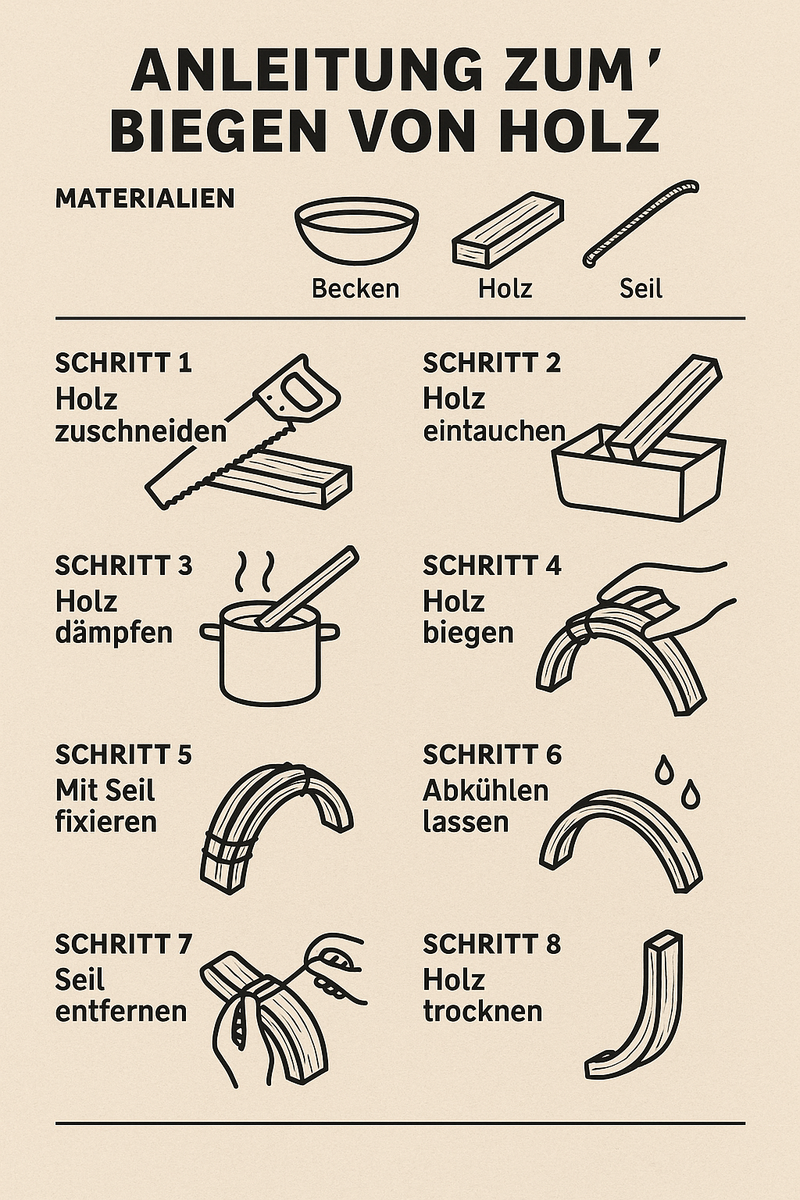 ANLEITUNG ZUM'
BIEGEN VON HOLZ

MATERIALIEN

Becken Holz Seil

SCHRITT 1
Holz zuschneiden

SCHRITT 2
Holz eintauchen

SCHRITT 3
Holz dämpfen

SCHRITT 4
Holz biegen

SCHRITT 5
Mit Seil fixieren

SCHRITT 6
Abkühlen lassen

SCHRITT 7
Seil entfernen

SCHRITT 8
Holz trocknen